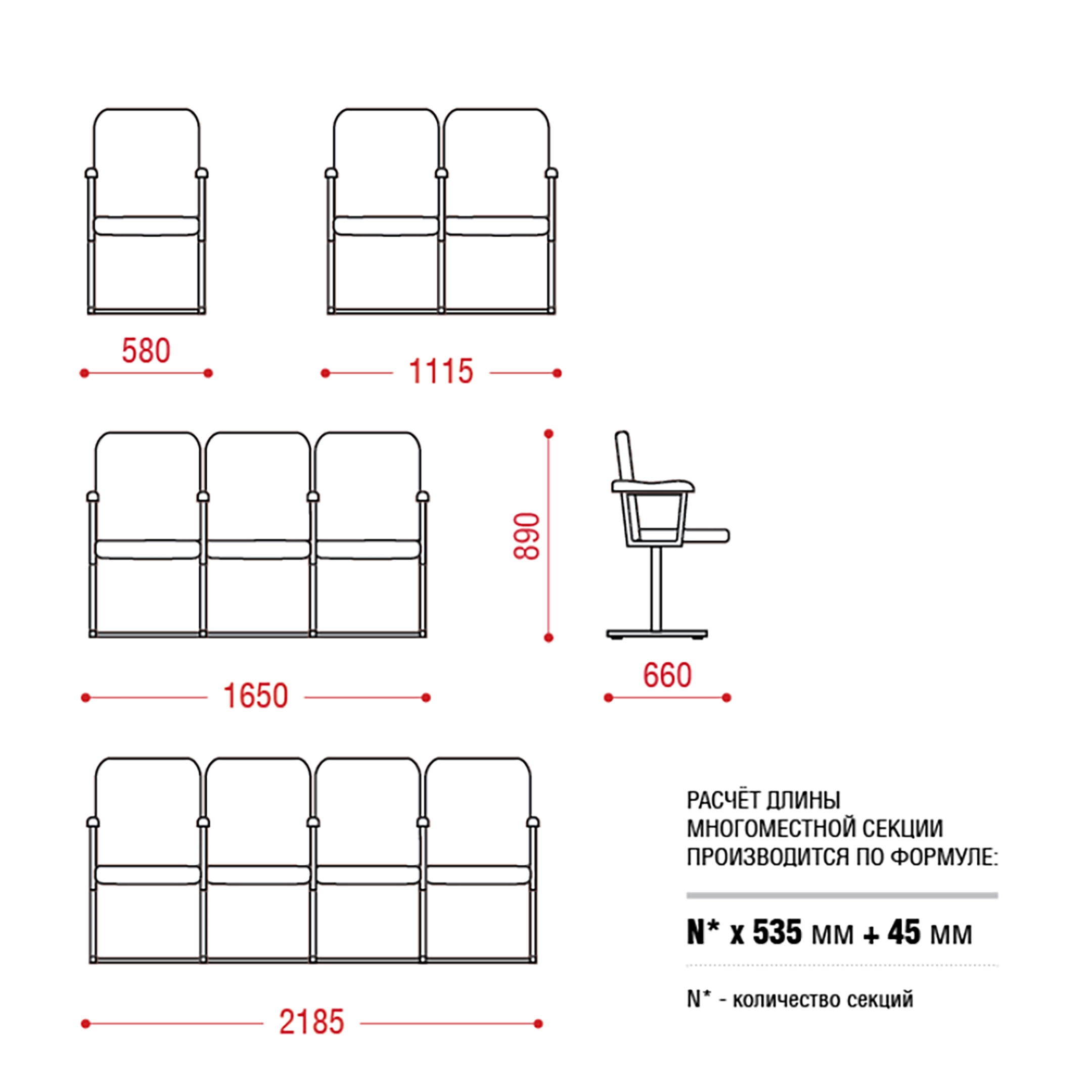 580

1115

1650

890

660

2185

РАСЧЁТ ДЛИНЫ МНОГОМЕСТНОЙ СЕКЦИИ ПРОИЗВОДИТСЯ ПО ФОРМУЛЕ:

N* x 535 мм + 45 мм

N* - количество секций